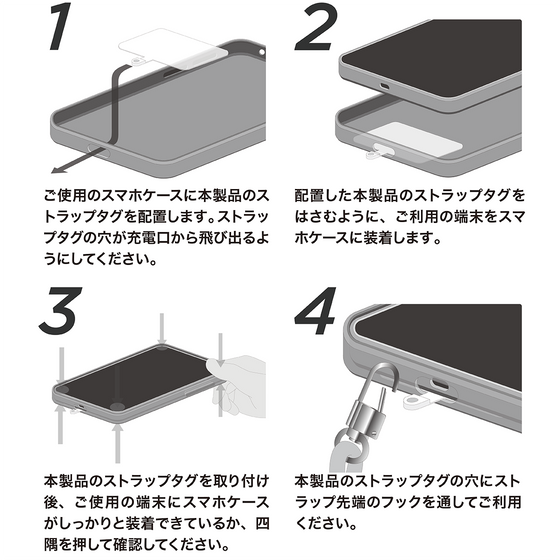 1

ご使用のスマホケースに本製品のストラップタグを配置します。ストラップタグの穴が充電口から飛び出るようにしてください。

2

配置した本製品のストラップタグをはさむように、ご利用の端末をスマホケースに装着します。

3

本製品のストラップタグを取り付け後、ご使用の端末にスマホケースがしっかりと装着できているか、四隅を押して確認してください。

4

本製品のストラップタグの穴にストラップ先端のフックを通してご利用ください。